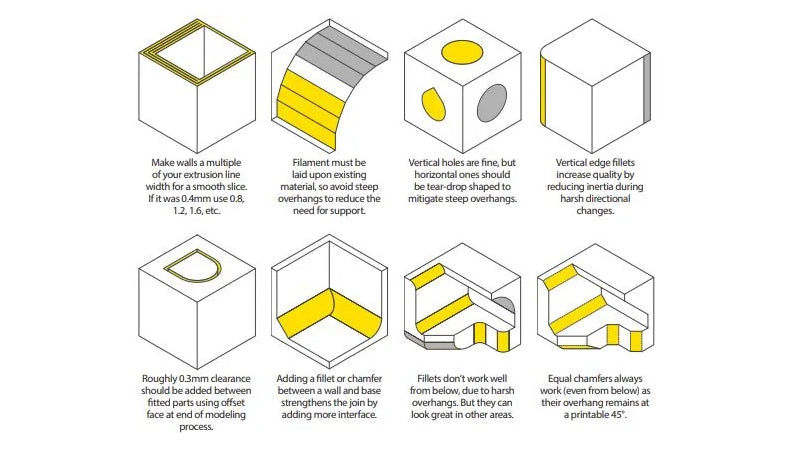 Make walls a multiple of your extrusion line width for a smooth slice. If it was 0.4mm use 0.8, 1.2, 1.6, etc.

Filament must be laid upon existing material, so avoid steep overhangs to reduce the need for support.

Vertical holes are fine, but horizontal ones should be tear-drop shaped to mitigate steep overhangs.

Vertical edge fillets increase quality by reducing inertia during harsh directional changes.

Roughly 0.3mm clearance should be added between fitted parts using offset face at end of modeling process.

Adding a fillet or chamfer between a wall and base strengthens the join by adding more interface.

Fillets don't work well from below, due to harsh overhangs. But they can look great in other areas.

Equal chamfers always work (even from below) as their overhang remains at a printable 45°.