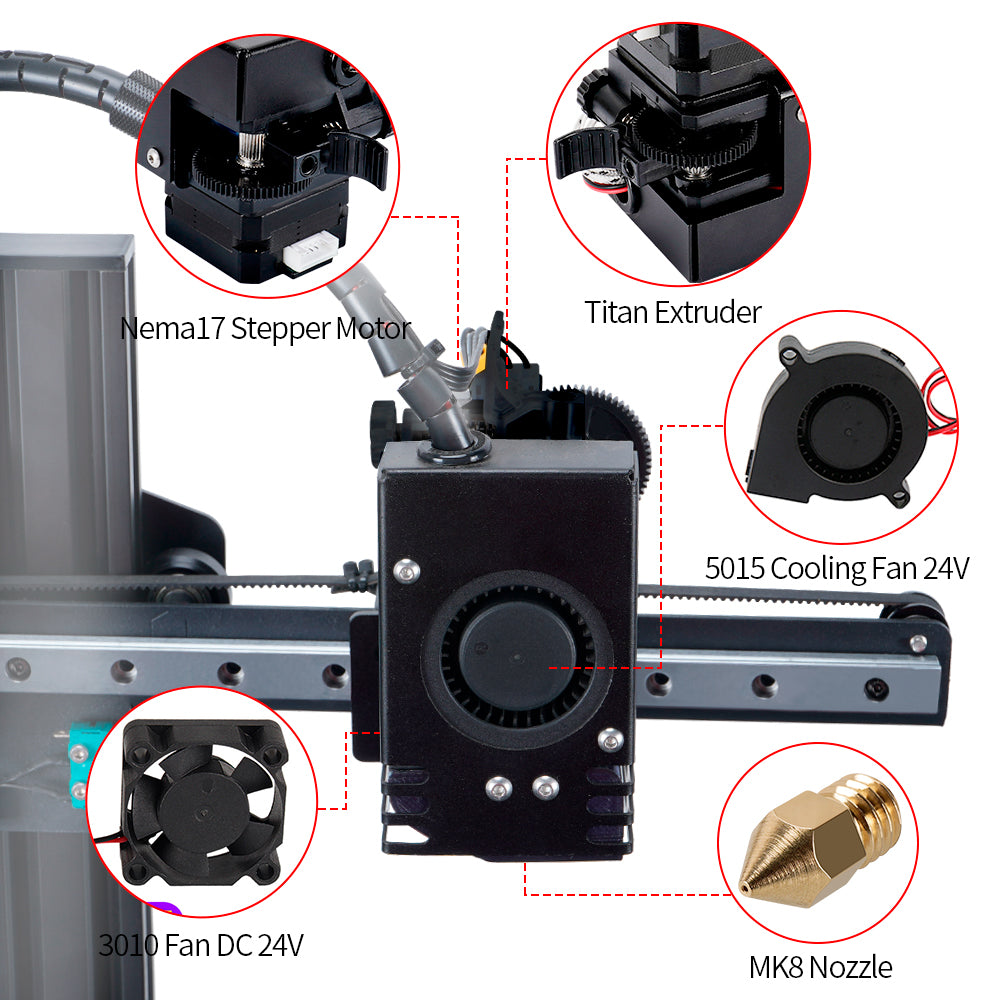 Nema17 Stepper Motor

Titan Extruder

5015 Cooling Fan 24V

3010 Fan DC 24V

MK8 Nozzle